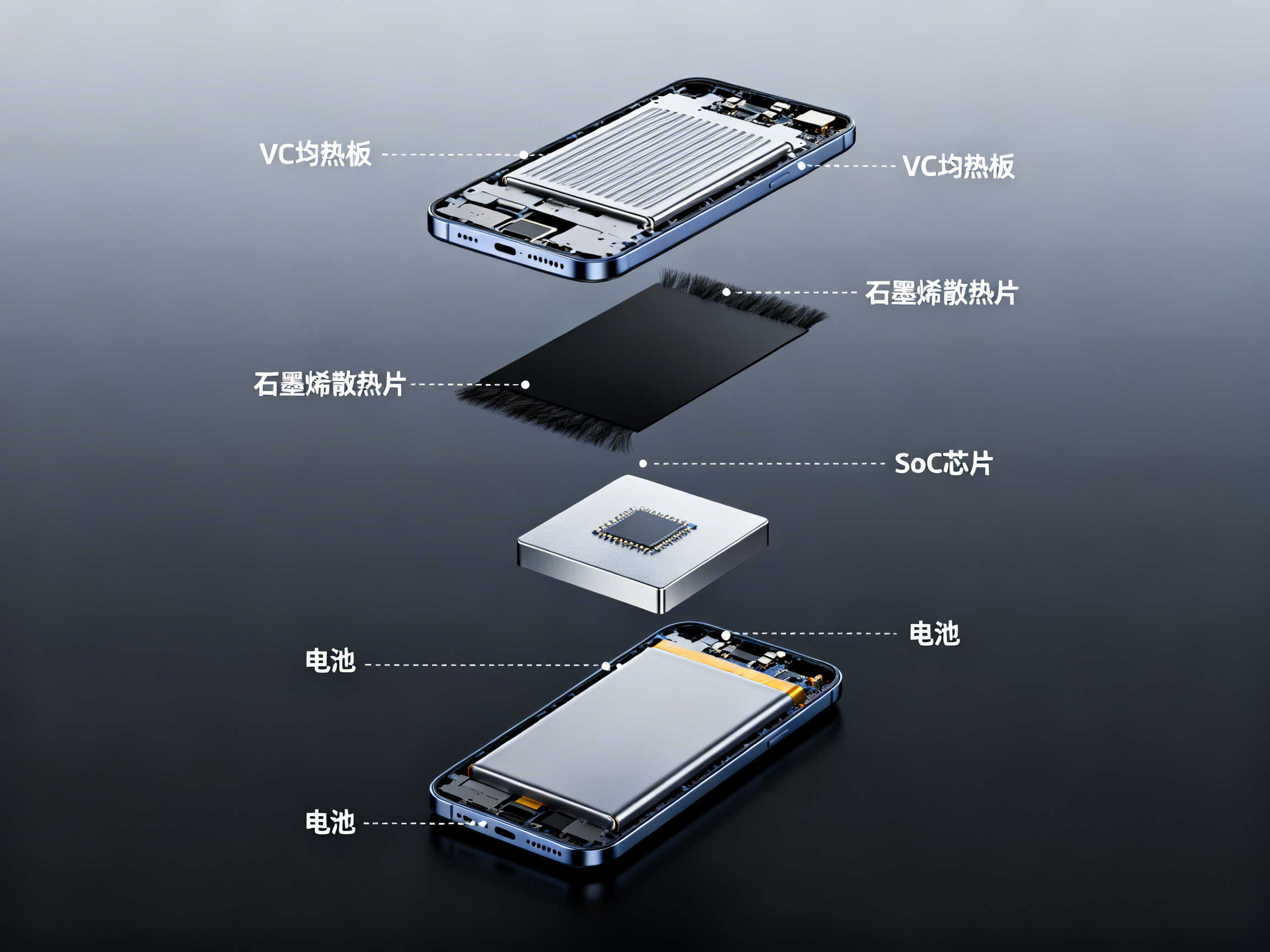 VC均热板

VC均热板

石墨烯散热片

石墨烯散热片

SoC芯片

电池

电池

电池