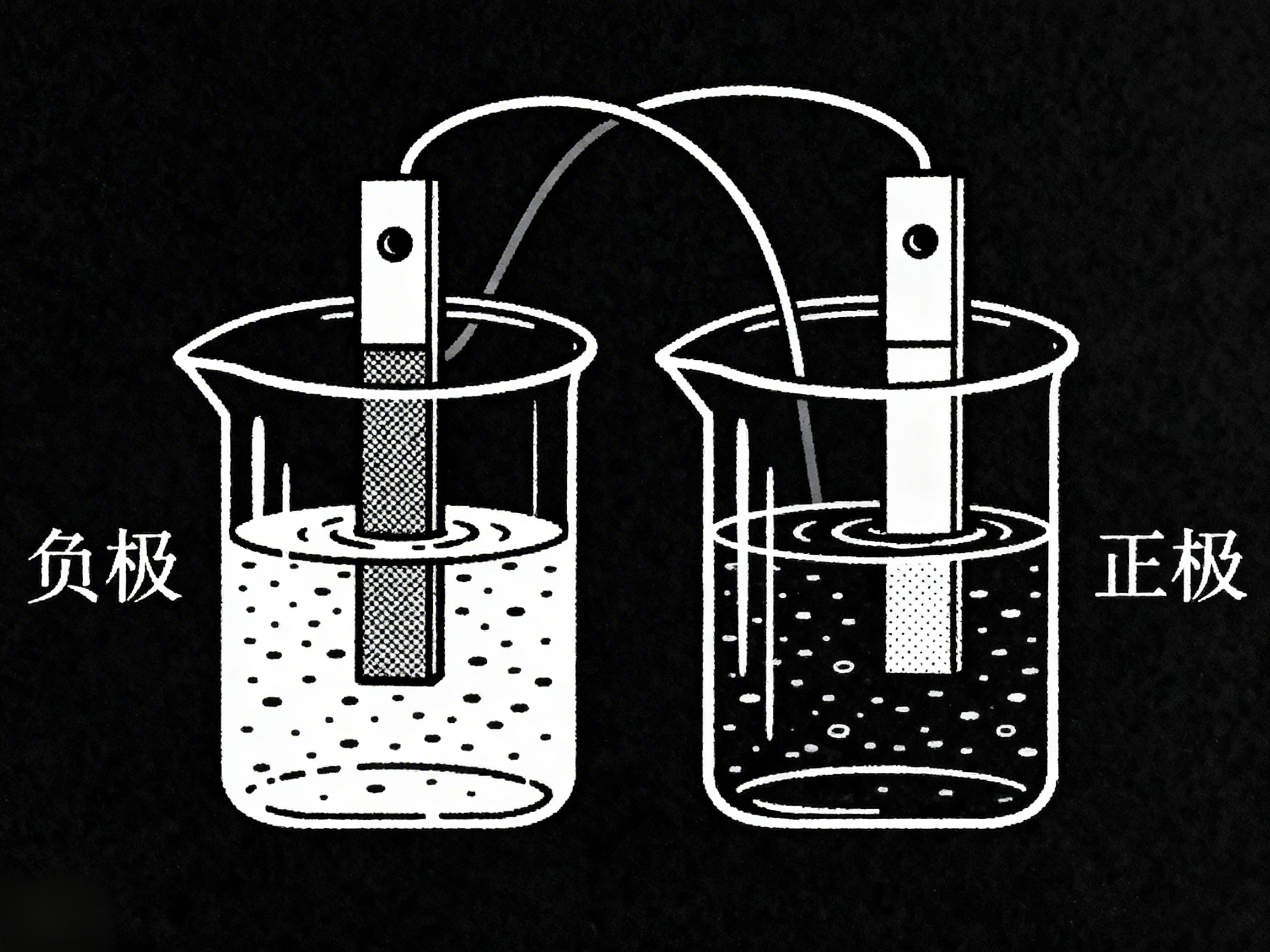 负极

正极