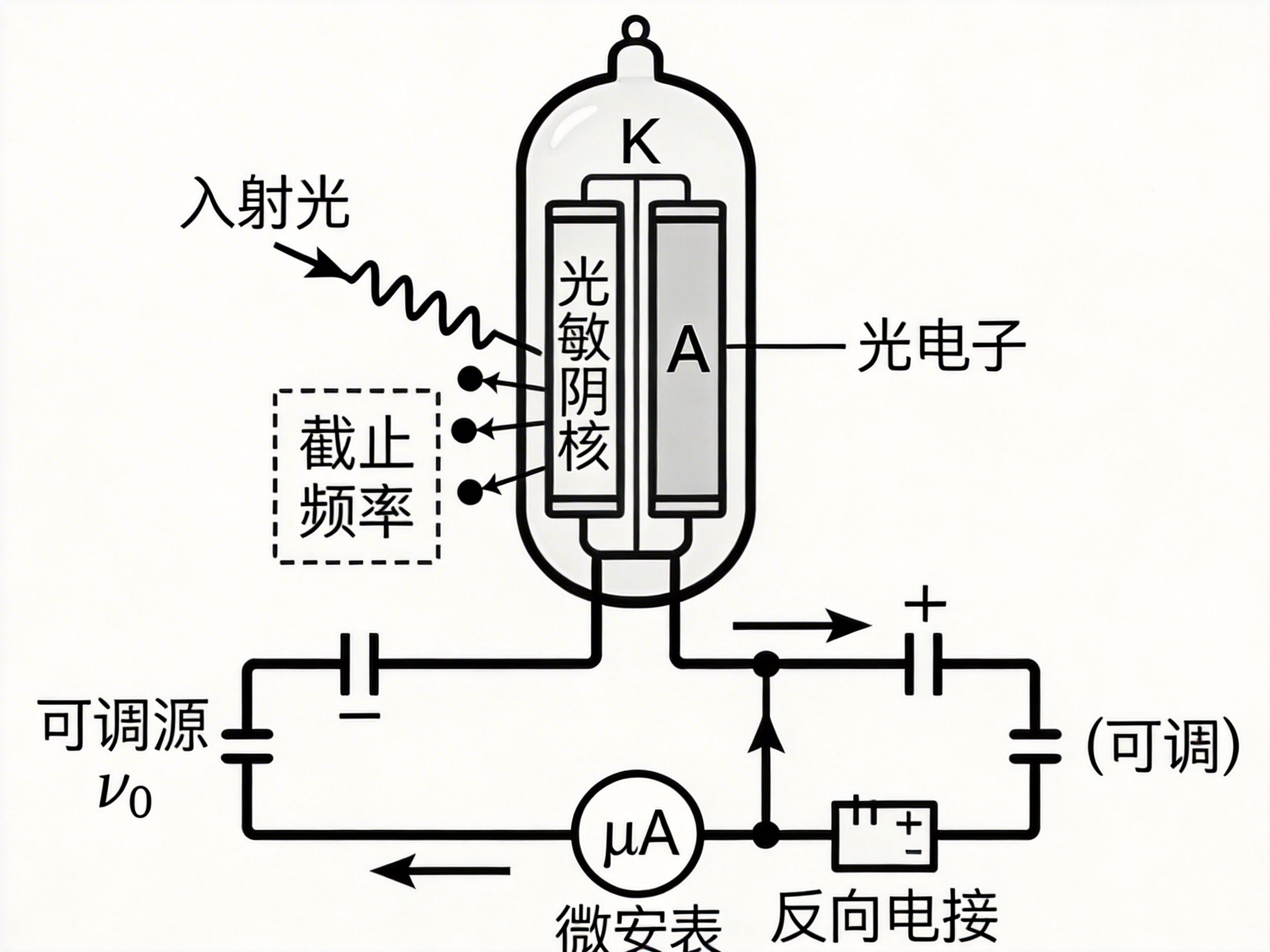 K
入射光
光敏阴核
A
光电子
截止频率
+
−
可调源
$\nu_0$
(可调)
μA
+
−
微安表
反向电接