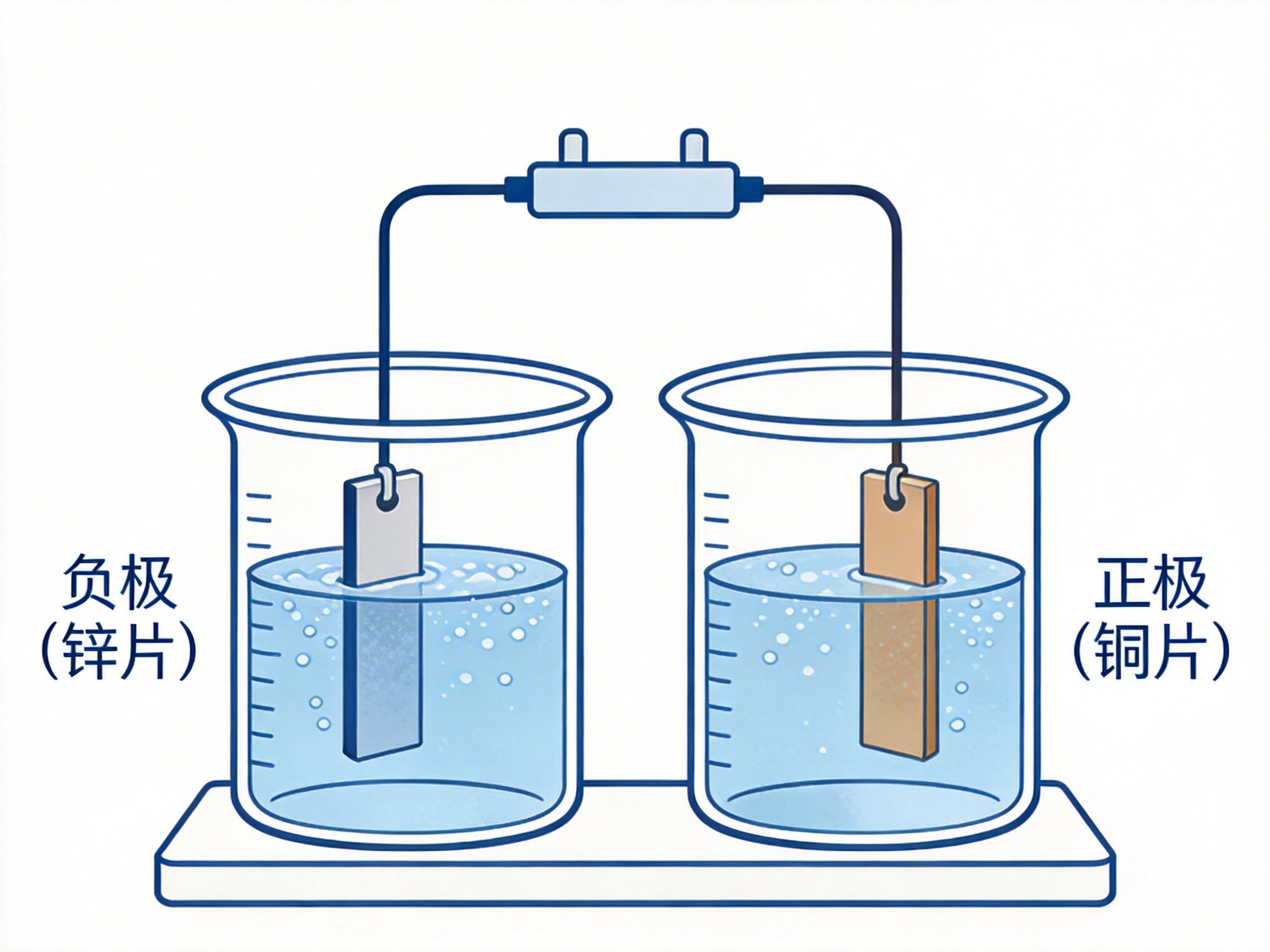 负极
(锌片)

正极
(铜片)