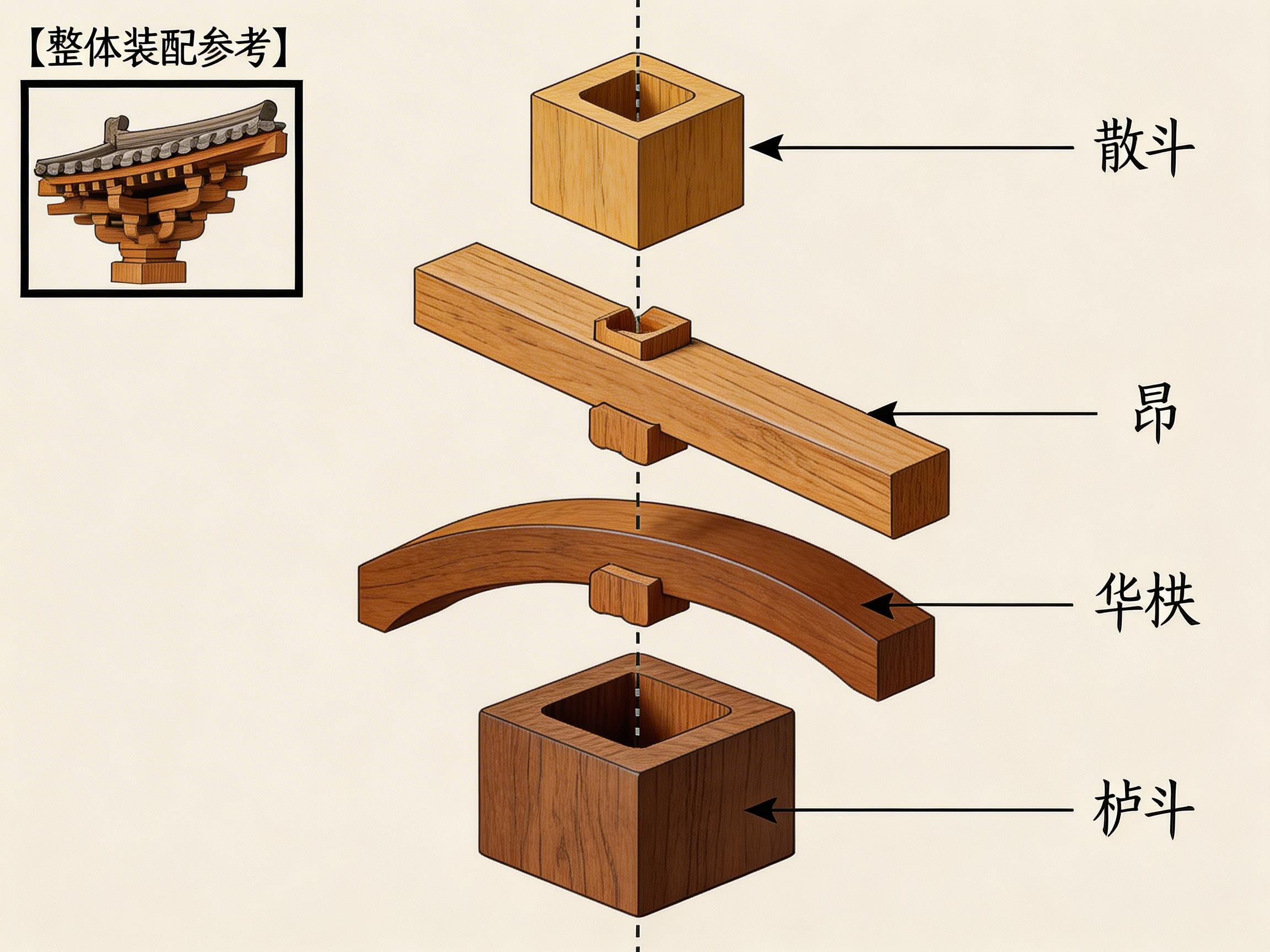 【整体装配参考】

散斗

昂

华栱

栌斗