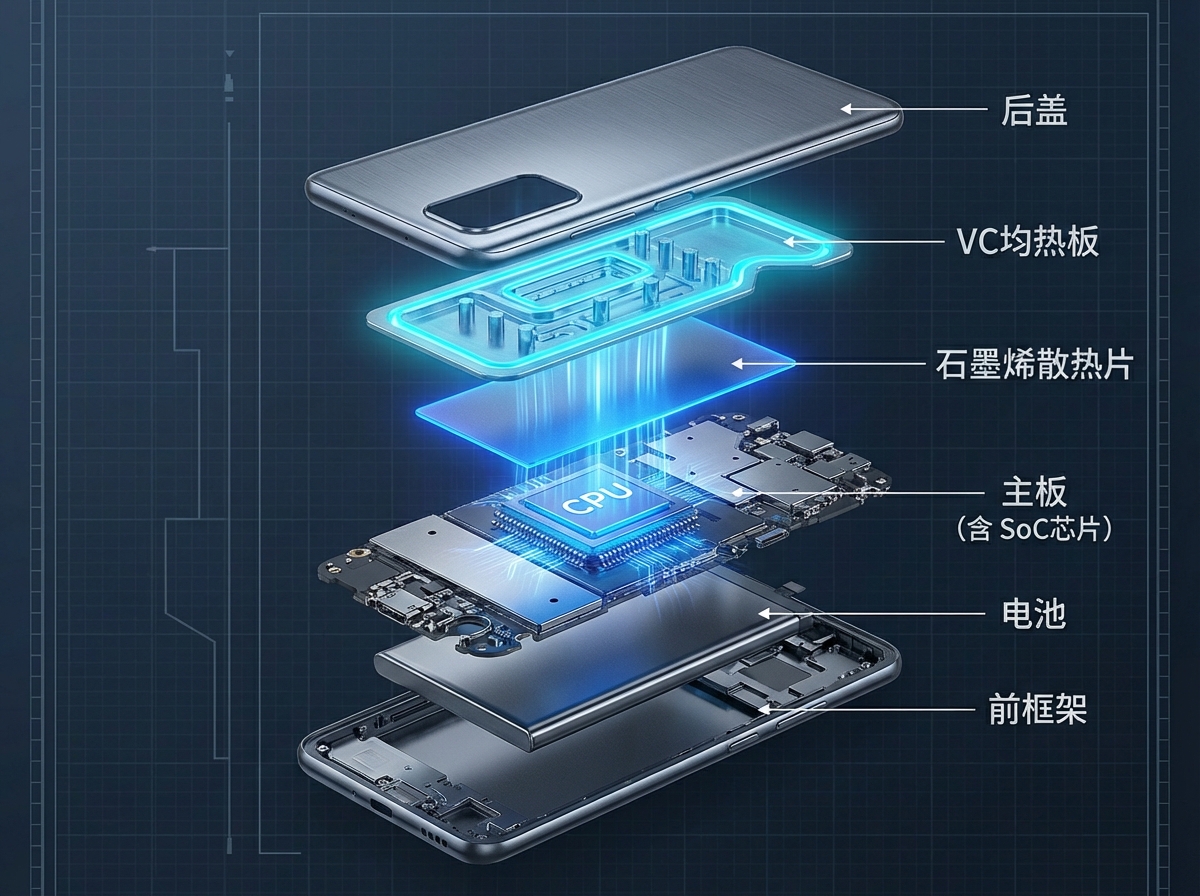 后盖

VC均热板

石墨烯散热片

CPU

主板
（含 SoC芯片）

电池

前框架