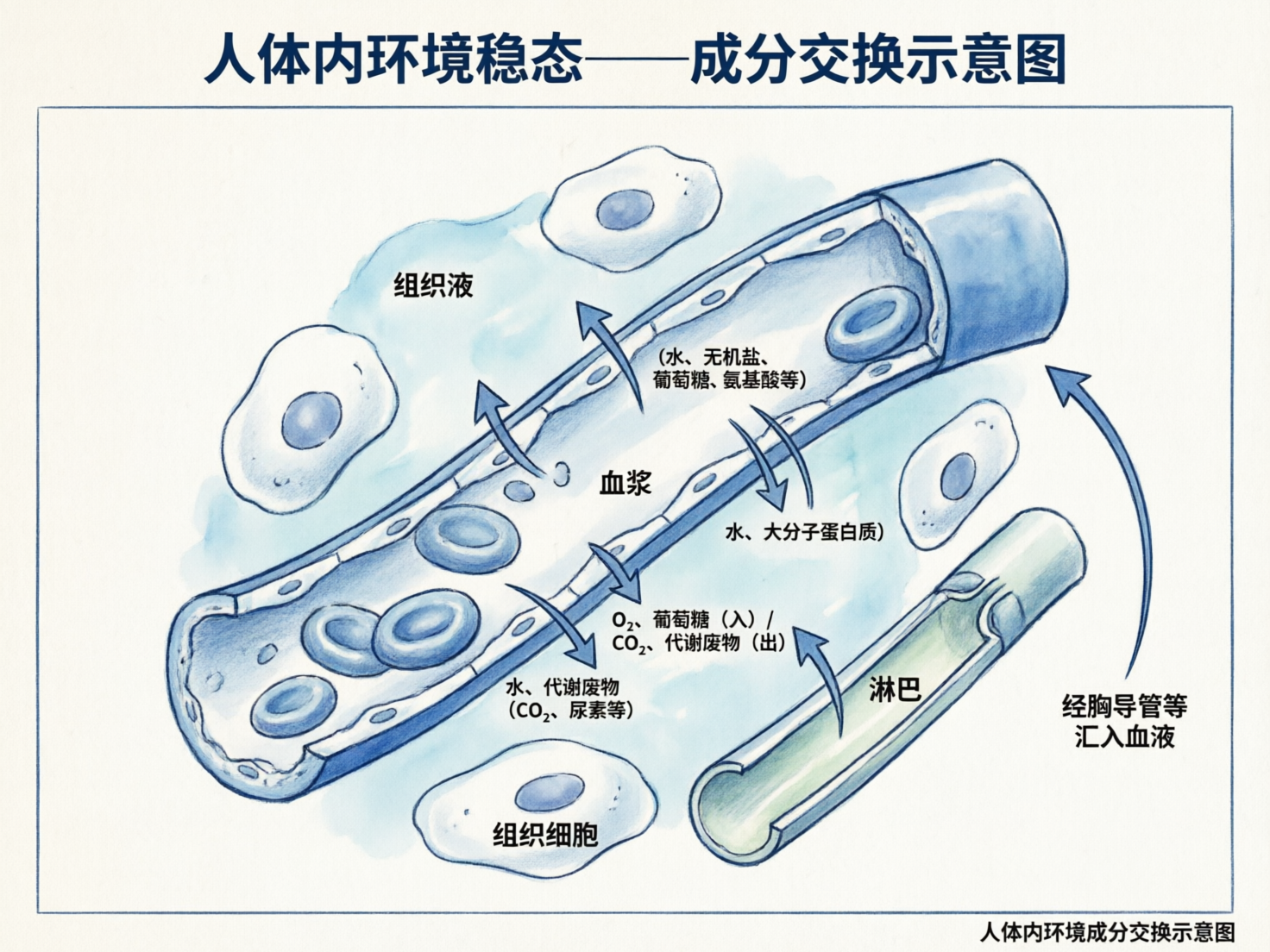 人体内环境稳态——成分交换示意图

组织液

（水、无机盐、葡萄糖、氨基酸等）

血浆

水、大分子蛋白质）

$O_2$、葡萄糖（入）/ $CO_2$、代谢废物（出）

水、代谢废物（$CO_2$、尿素等）

淋巴

经胸导管等汇入血液

组织细胞

人体内环境成分交换示意图